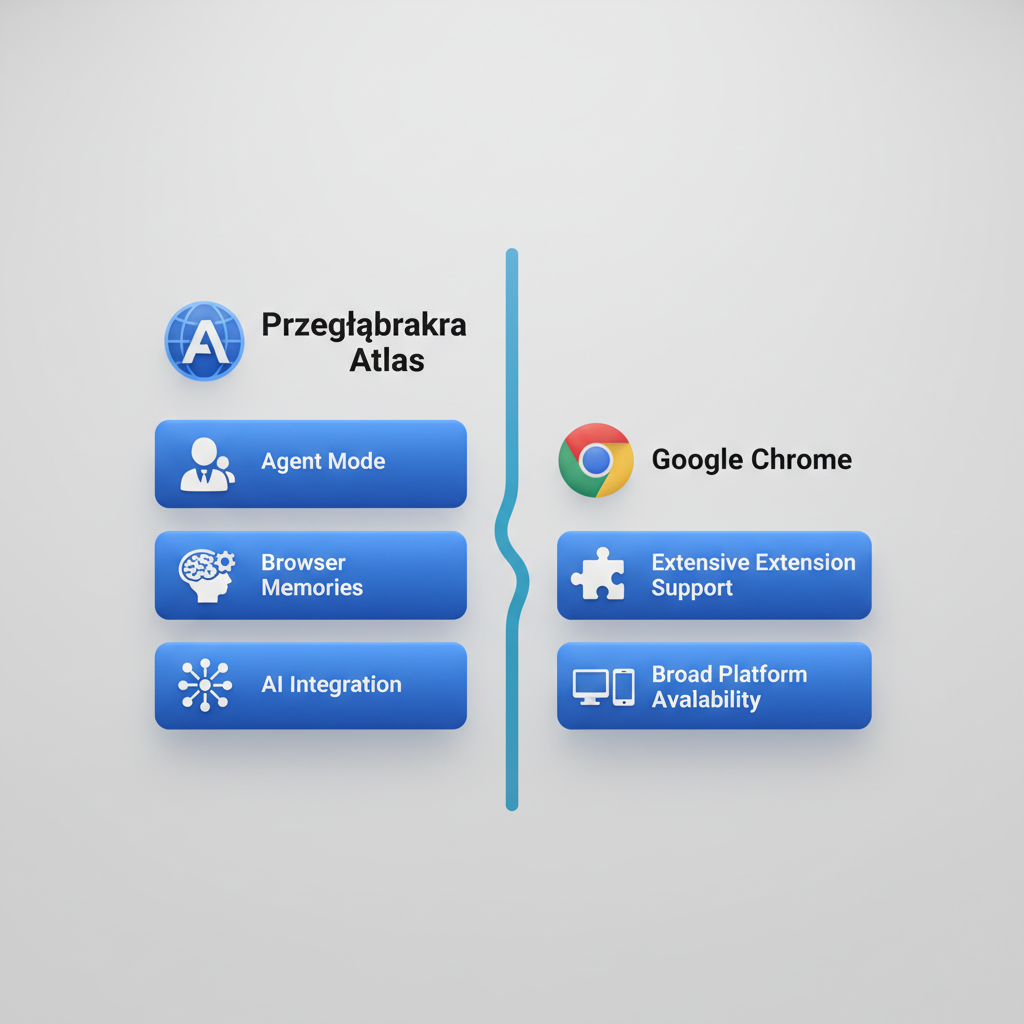 A

Przegłąbrakra Atlas

Agent Mode

Browser Memories

AI Integration

Google Chrome

Extensive Extension Support

Broad Platform Avalability