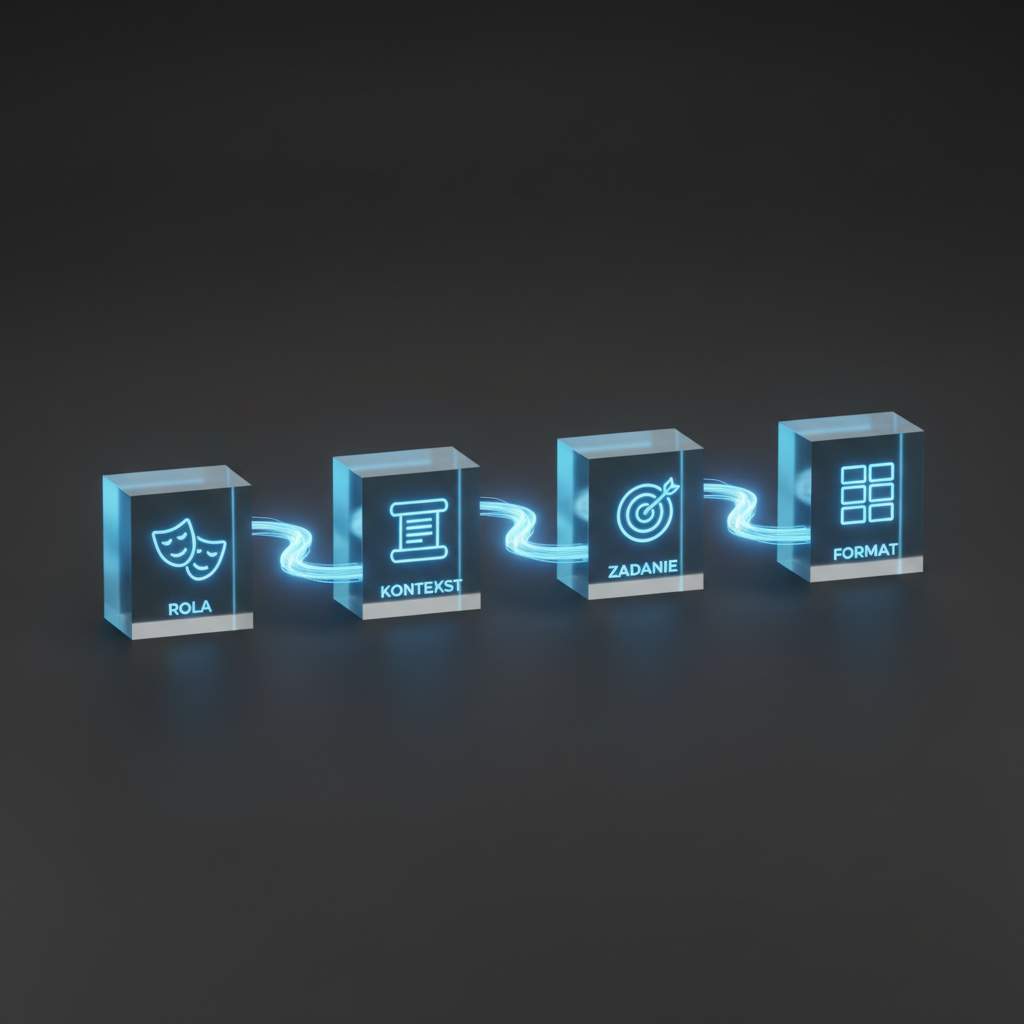 ROLA

KONTEKST

ZADANIE

FORMAT