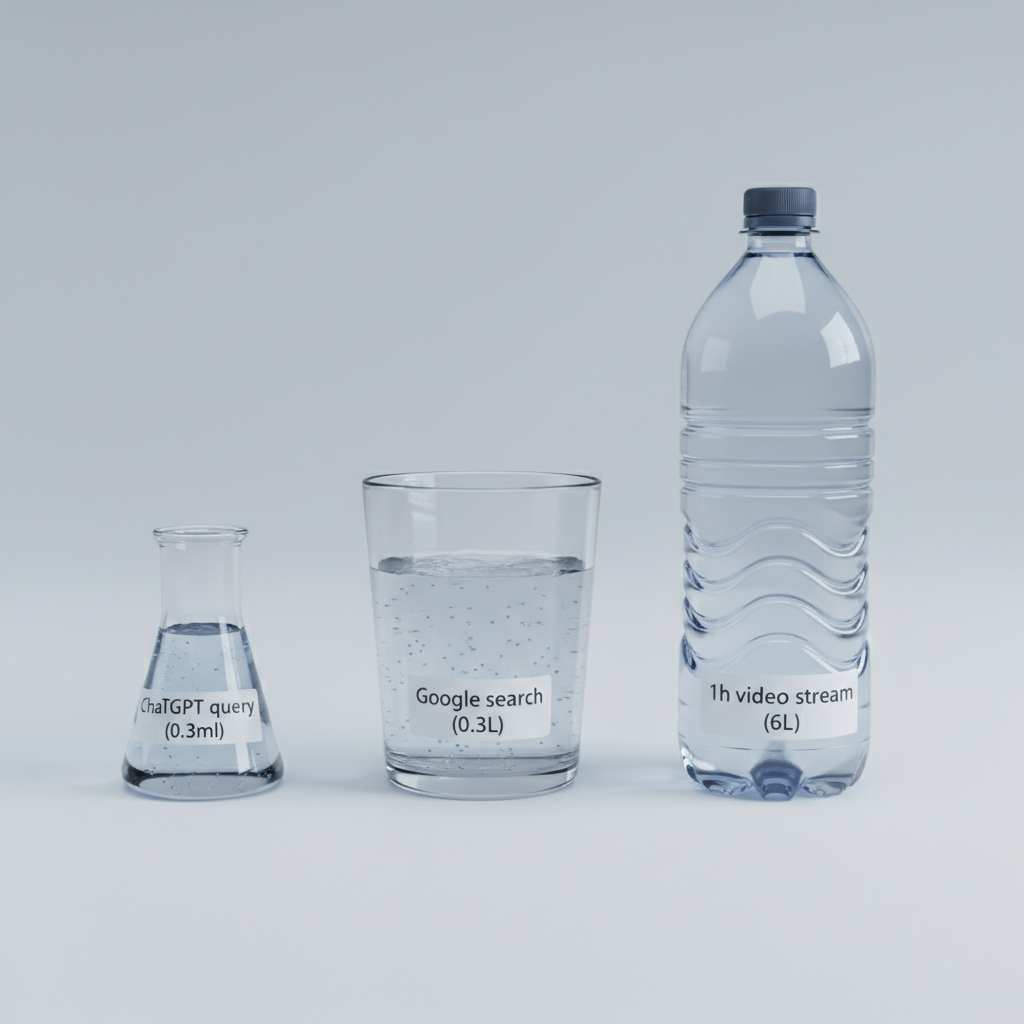 ChaTGPT query
(0.3ml)

Google search
(0.3L)

1h video stream
(6L)